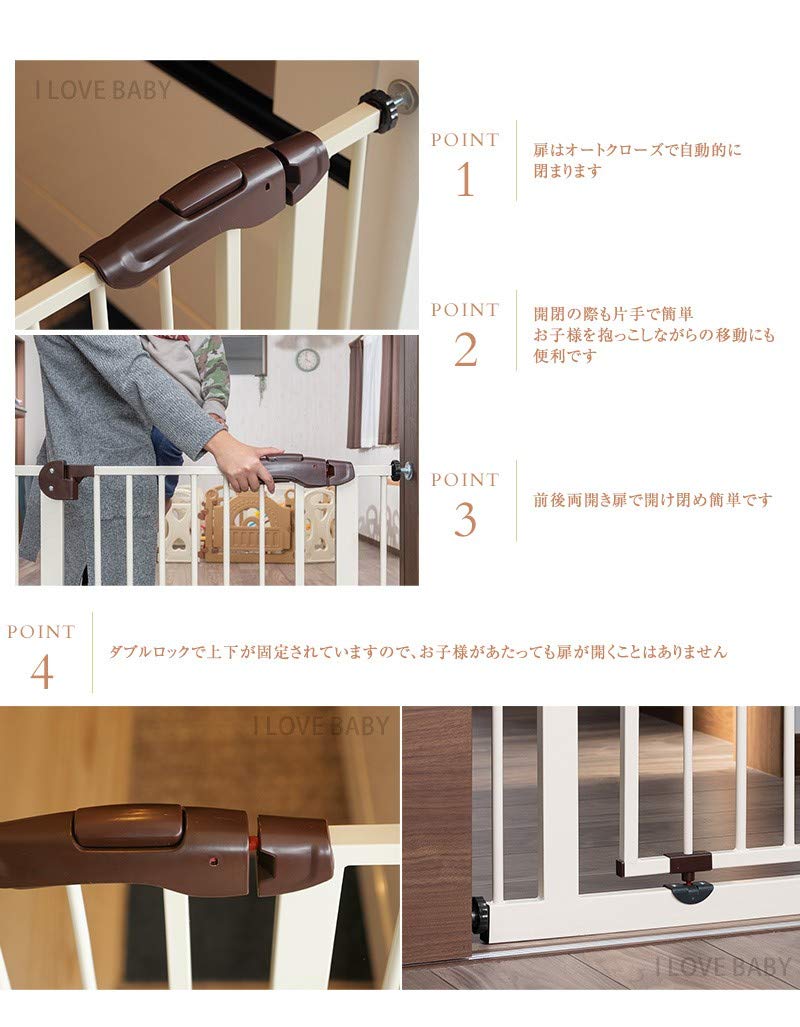 I LOVE BABY

POINT
1
扉はオートクローズで自動的に閉まります

POINT
2
開閉の際も片手で簡単
お子様を抱っこしながらの移動にも便利です

POINT
3
前後両開き扉で開け閉め簡単です

POINT
4
ダブルロックで上下が固定されていますので、お子様があたっても扉が開くことはありません

I LOVE BABY

I LOVE BABY